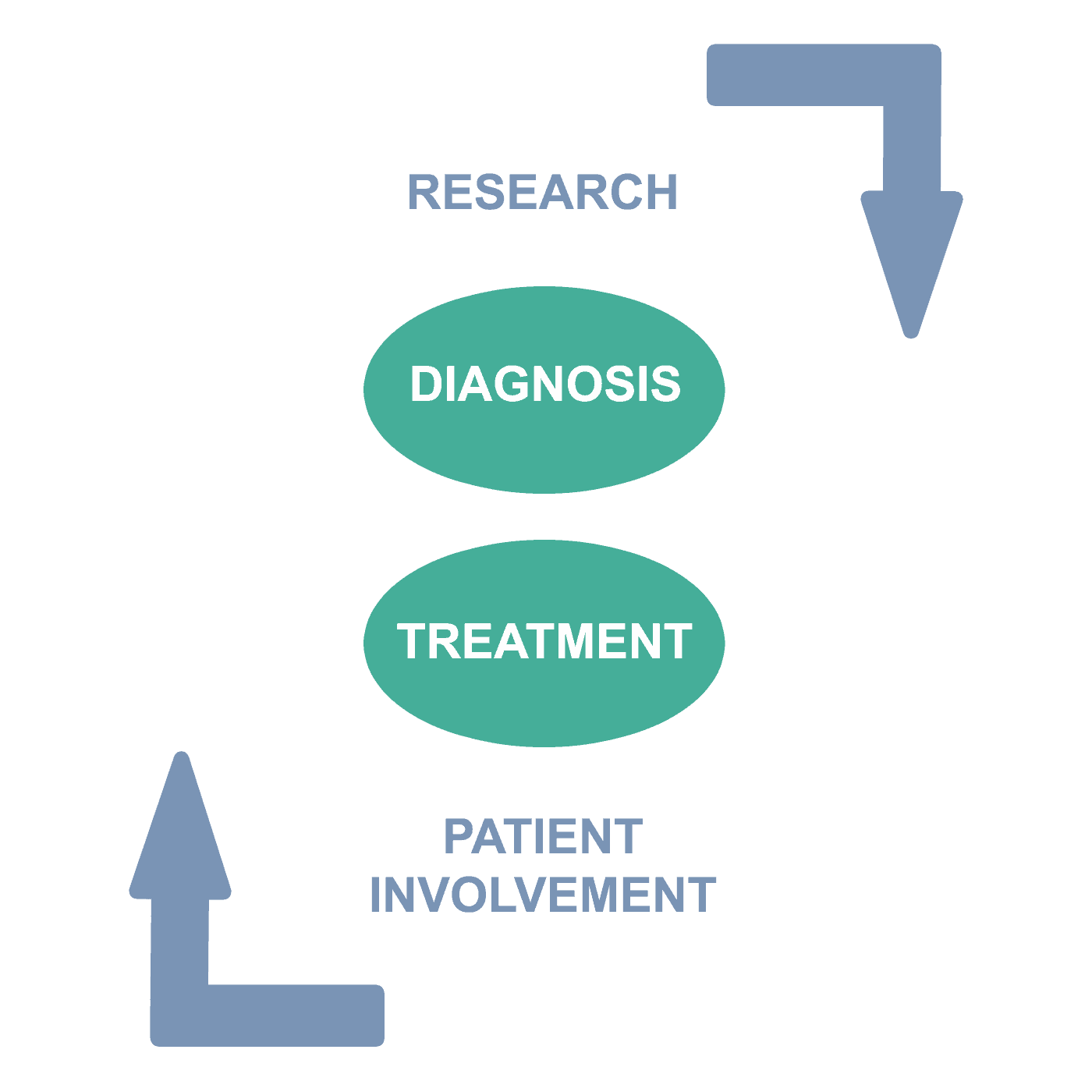 RESEARCH

DIAGNOSIS

TREATMENT

PATIENT INVOLVEMENT